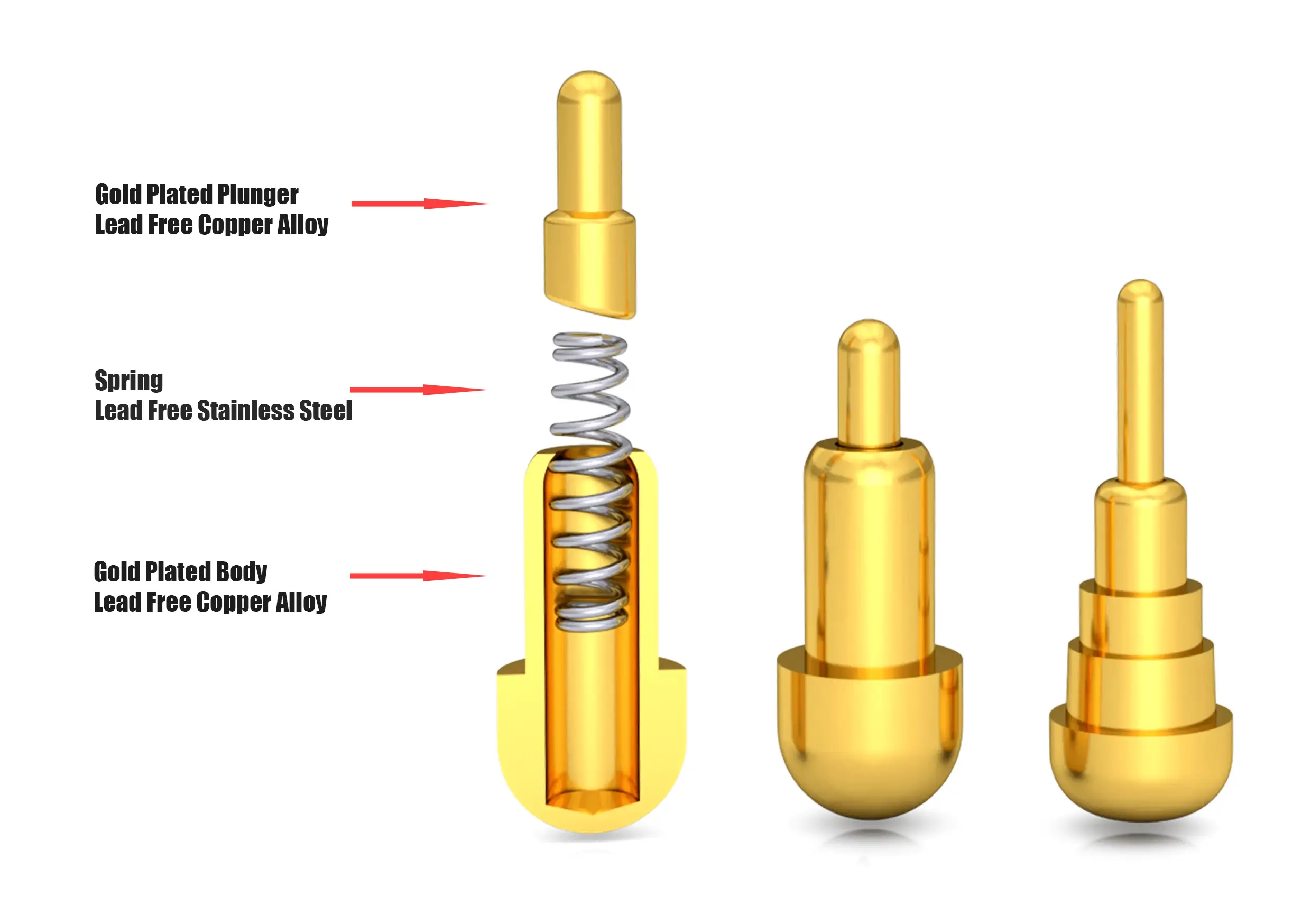 Gold Plated Plunger
Lead Free Copper Alloy

Spring
Lead Free Stainless Steel

Gold Plated Body
Lead Free Copper Alloy